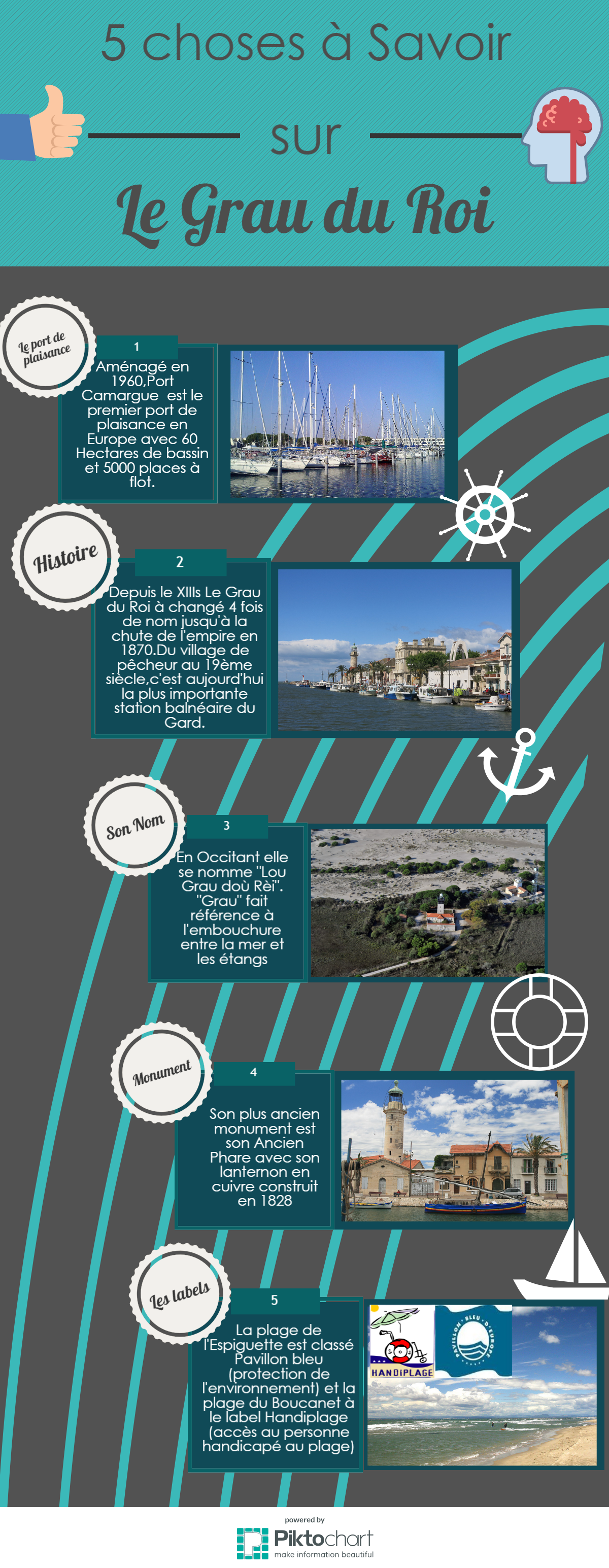 5 choses à Savoir

sur

Le Grau du Roi

Le port de plaisance

1

Aménagé en 1960,Port Camargue est le premier port de plaisance en Europe avec 60 Hectares de bassin et 5000 places à flot.

Histoire

2

Depuis le XIIIs Le Grau du Roi à changé 4 fois de nom jusqu'à la chute de l'empire en 1870.Du village de pêcheur au 19ème siècle,c'est aujourd'hui la plus importante station balnéaire du Gard.

Son Nom

3

En Occitant elle se nomme "Lou Grau doù Rèi". "Grau" fait référence à l'embouchure entre la mer et les étangs

Monument

4

Son plus ancien monument est son Ancien Phare avec son lanternon en cuivre construit en 1828

Les labels

5

La plage de l'Espiguette est classé Pavillon bleu (protection de l'environnement) et la plage du Boucanet à le label Handiplage (accès au personne handicapé au plage)

HANDIPLAGE

PAVILLON BLEU D'EUROPE

powered by
Piktochart
make information beautiful