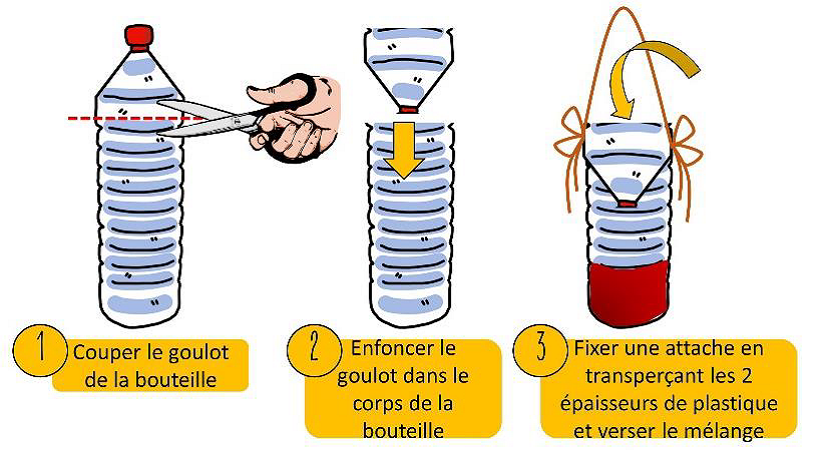 1 Couper le goulot de la bouteille

2 Enfoncer le goulot dans le corps de la bouteille

3 Fixer une attache en transperçant les 2 épaisseurs de plastique et verser le mélange