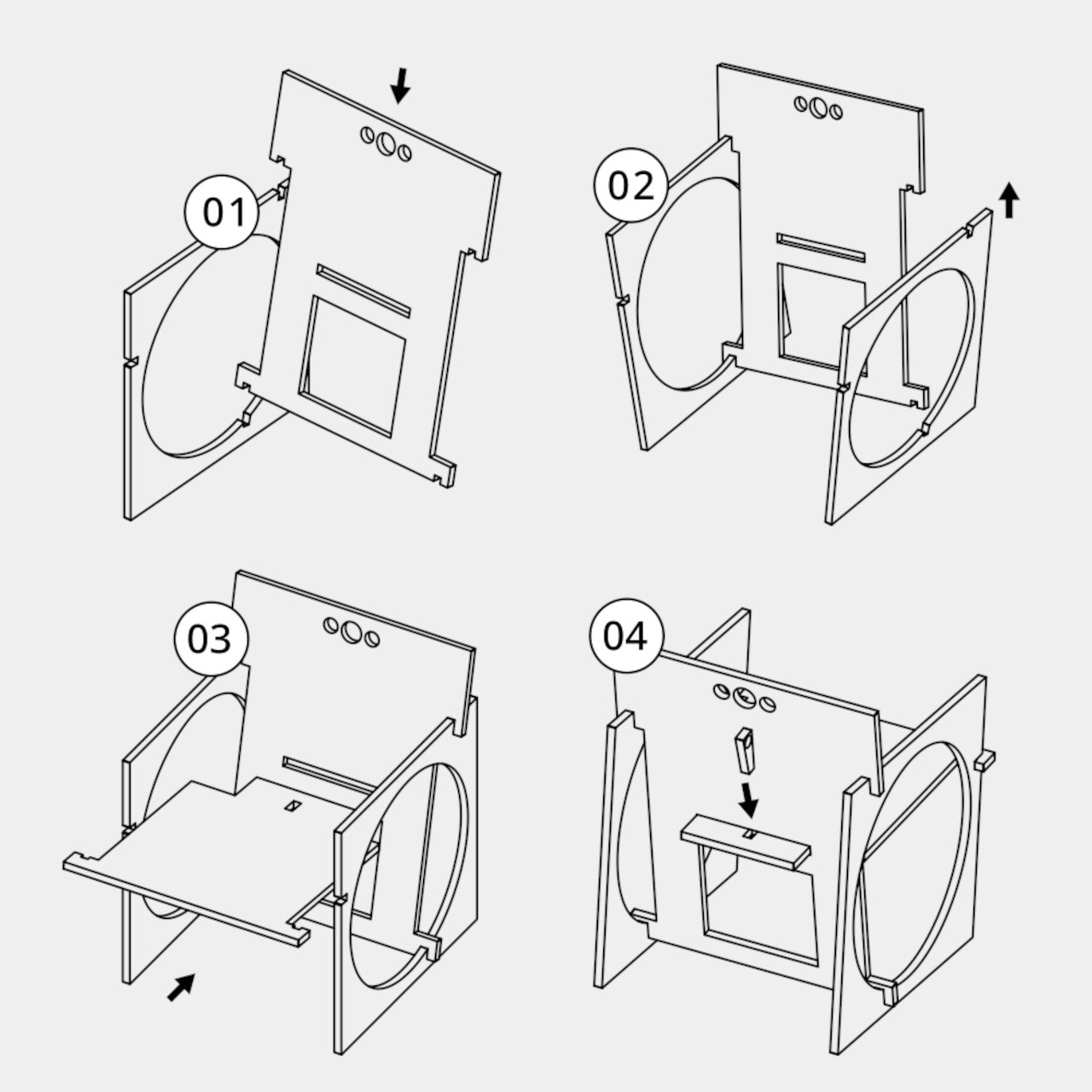 01

02

03

04