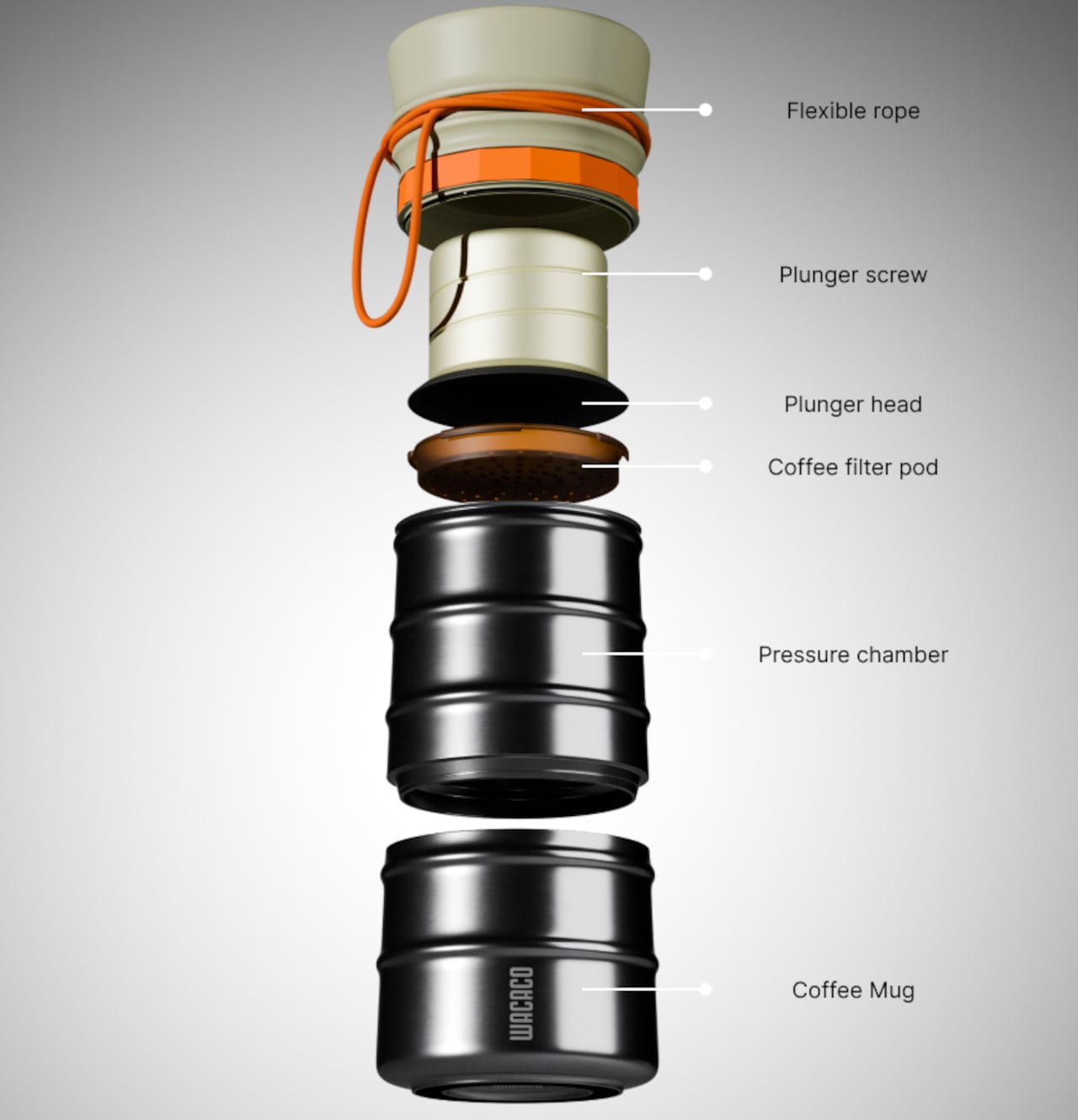 Flexible rope

Plunger screw

Plunger head

Coffee filter pod

Pressure chamber

WACACO

Coffee Mug