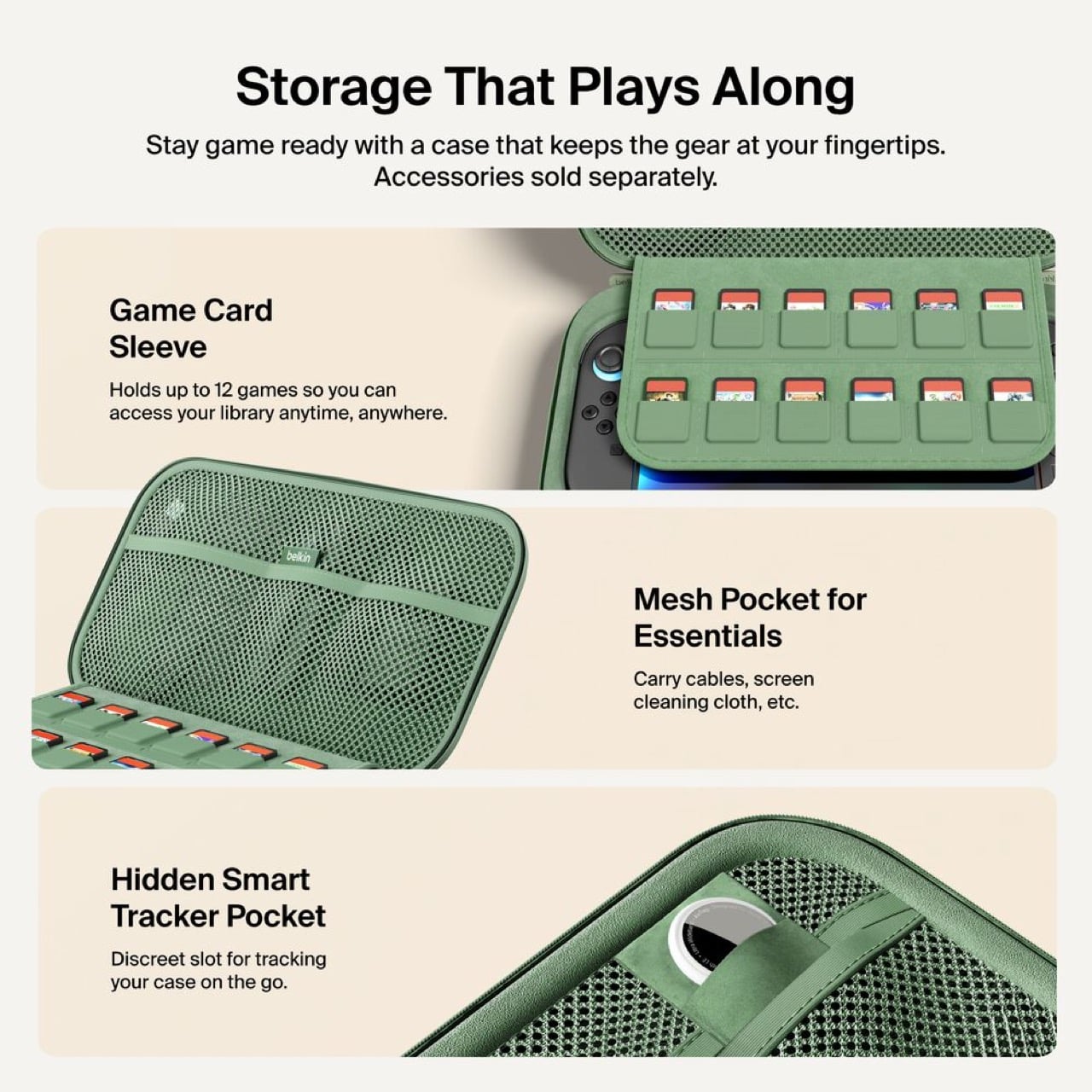 Storage That Plays Along

Stay game ready with a case that keeps the gear at your fingertips. Accessories sold separately.

Game Card Sleeve

Holds up to 12 games so you can access your library anytime, anywhere.

belkin

Mesh Pocket for Essentials

Carry cables, screen cleaning cloth, etc.

Hidden Smart Tracker Pocket

Discreet slot for tracking your case on the go.